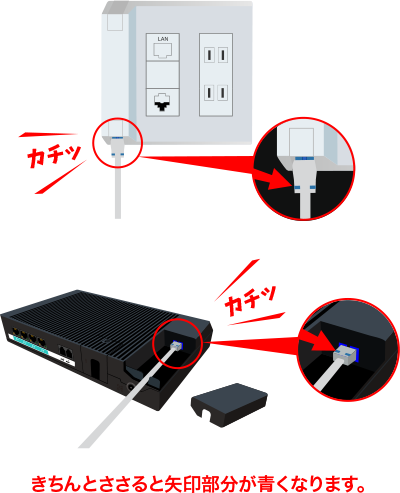 LAN

カチッ

カチッ

きちんとささると矢印部分が青くなります。