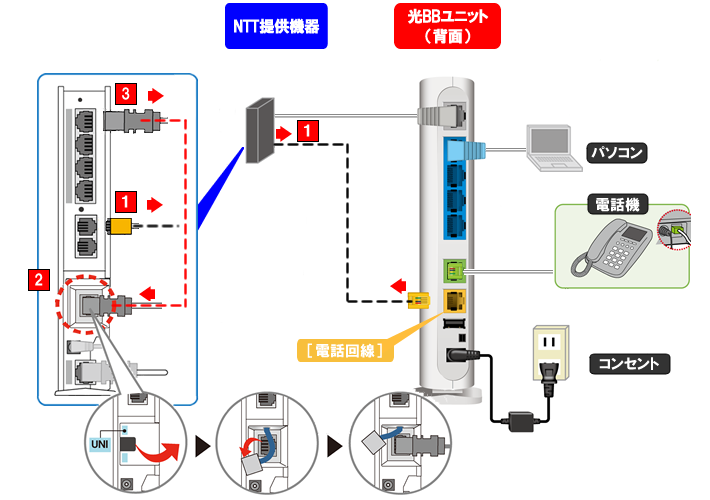 NTT提供機器

光BBユニット
（背面）

3

1

1

2

パソコン

電話機

［電話回線］

コンセント

UNI