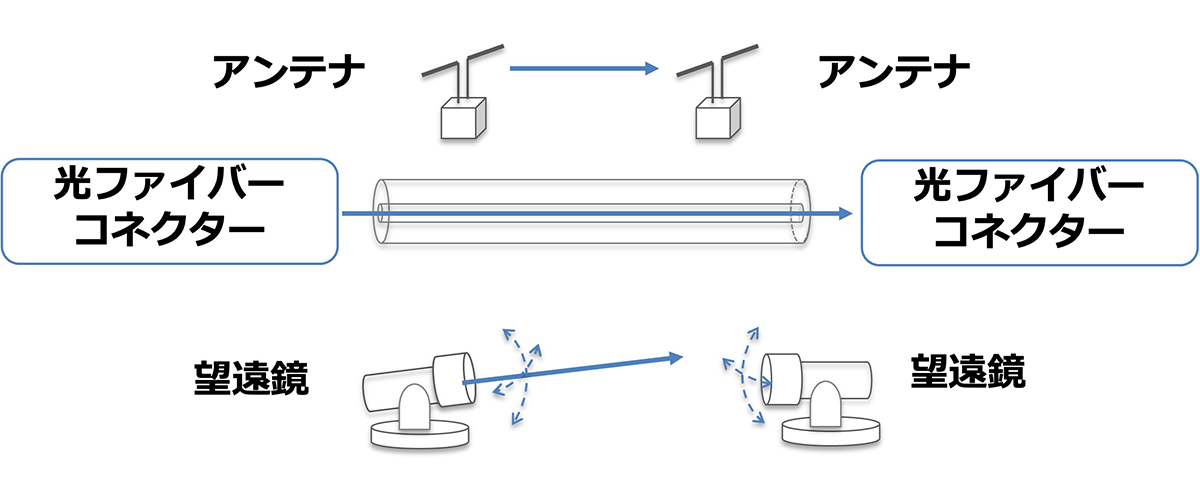 アンテナ

アンテナ

光ファイバー
コネクター

光ファイバー
コネクター

望遠鏡

望遠鏡